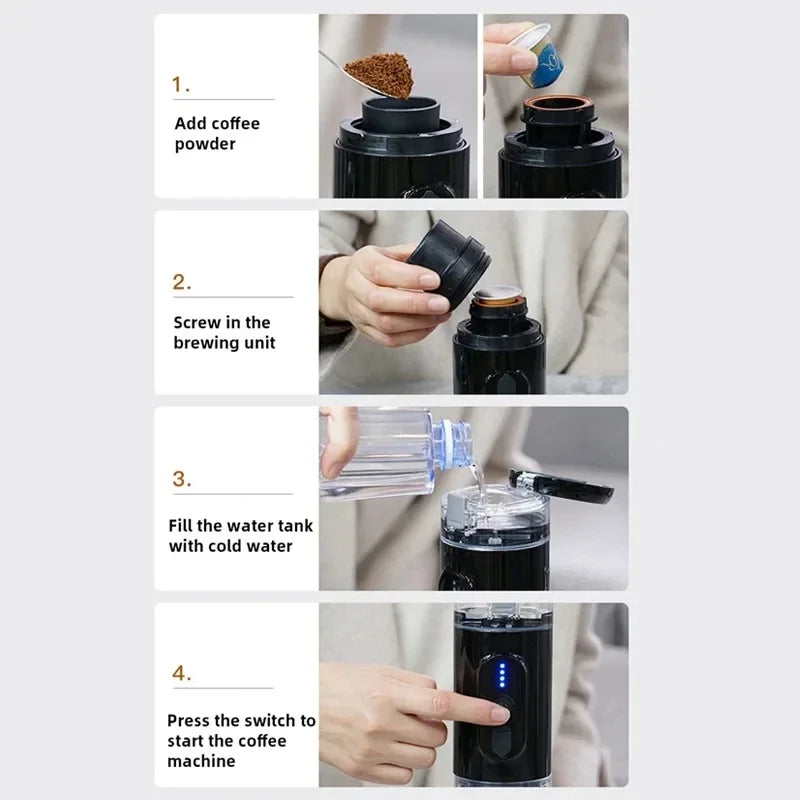 1.

Add coffee powder

2.

Screw in the brewing unit

3.

Fill the water tank with cold water

4.

Press the switch to start the coffee machine