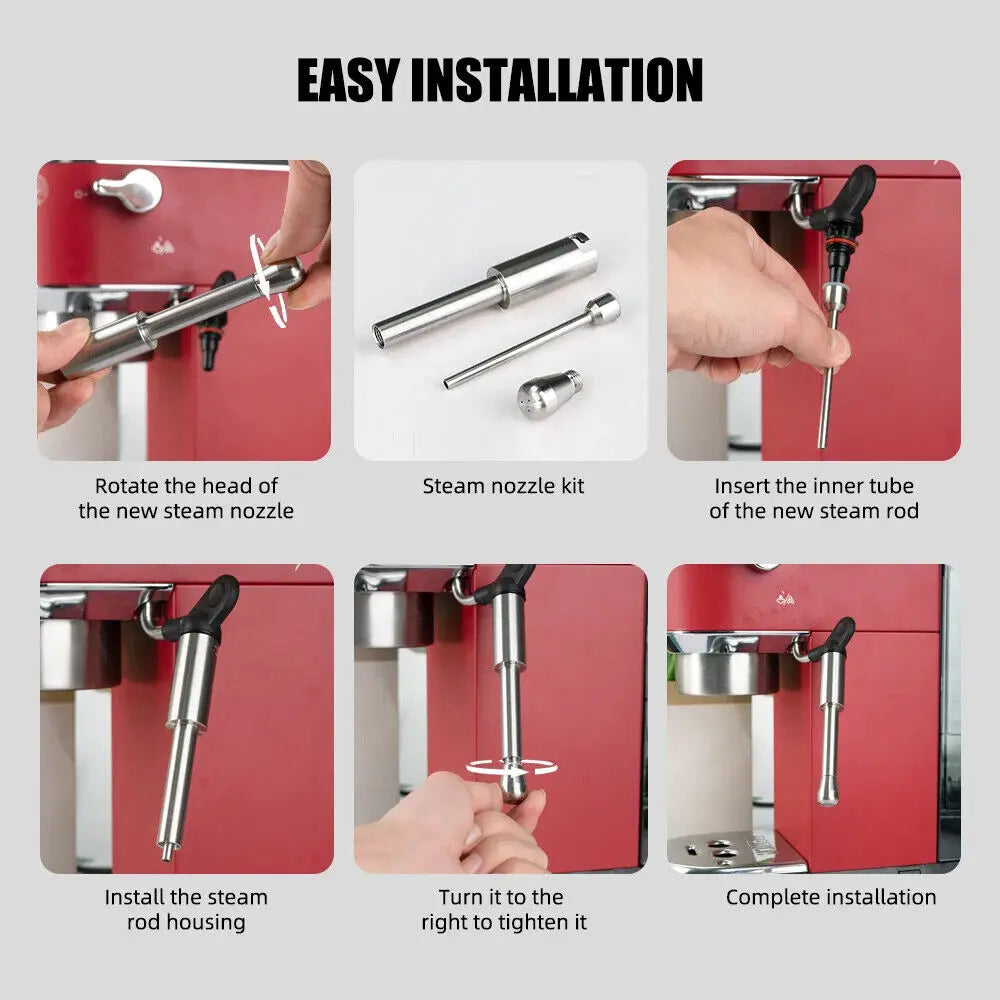 EASY INSTALLATION

Rotate the head of the new steam nozzle

Steam nozzle kit

Insert the inner tube of the new steam rod

Install the steam rod housing

Turn it to the right to tighten it

Complete installation